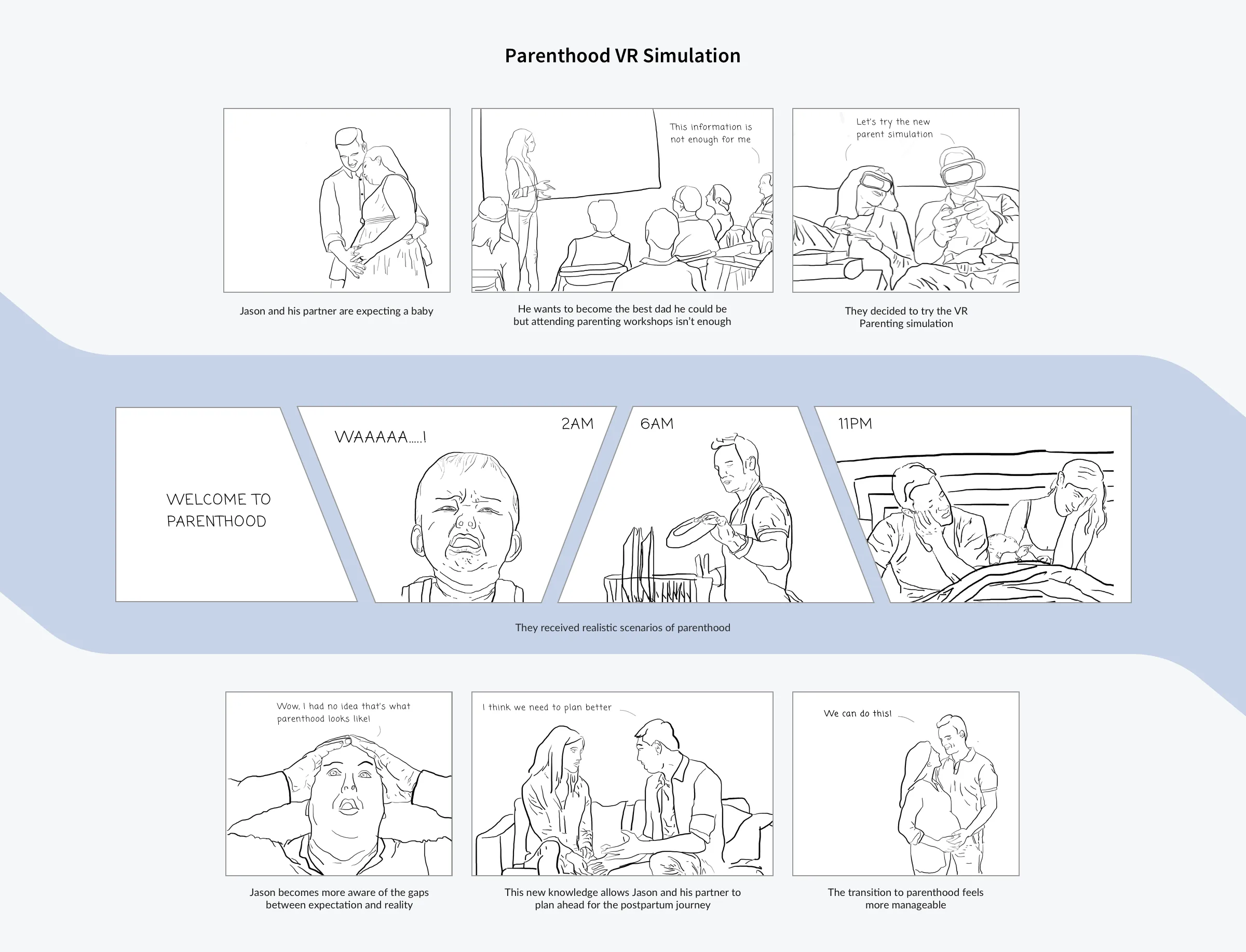 Parenthood VR Simulation

Jason and his partner are expecting a baby

This information is not enough for me

He wants to become the best dad he could be but attending parenting workshops isn't enough

Let's try the new parent simulation

They decided to try the VR Parenting simulation

WELCOME TO PARENTHOOD

WAAAAA.....!

2AM

6AM

11PM

They received realistic scenarios of parenthood

Wow, I had no idea that's what parenthood looks like!

Jason becomes more aware of the gaps between expectation and reality

I think we need to plan better

This new knowledge allows Jason and his partner to plan ahead for the postpartum journey

We can do this!

The transition to parenthood feels more manageable